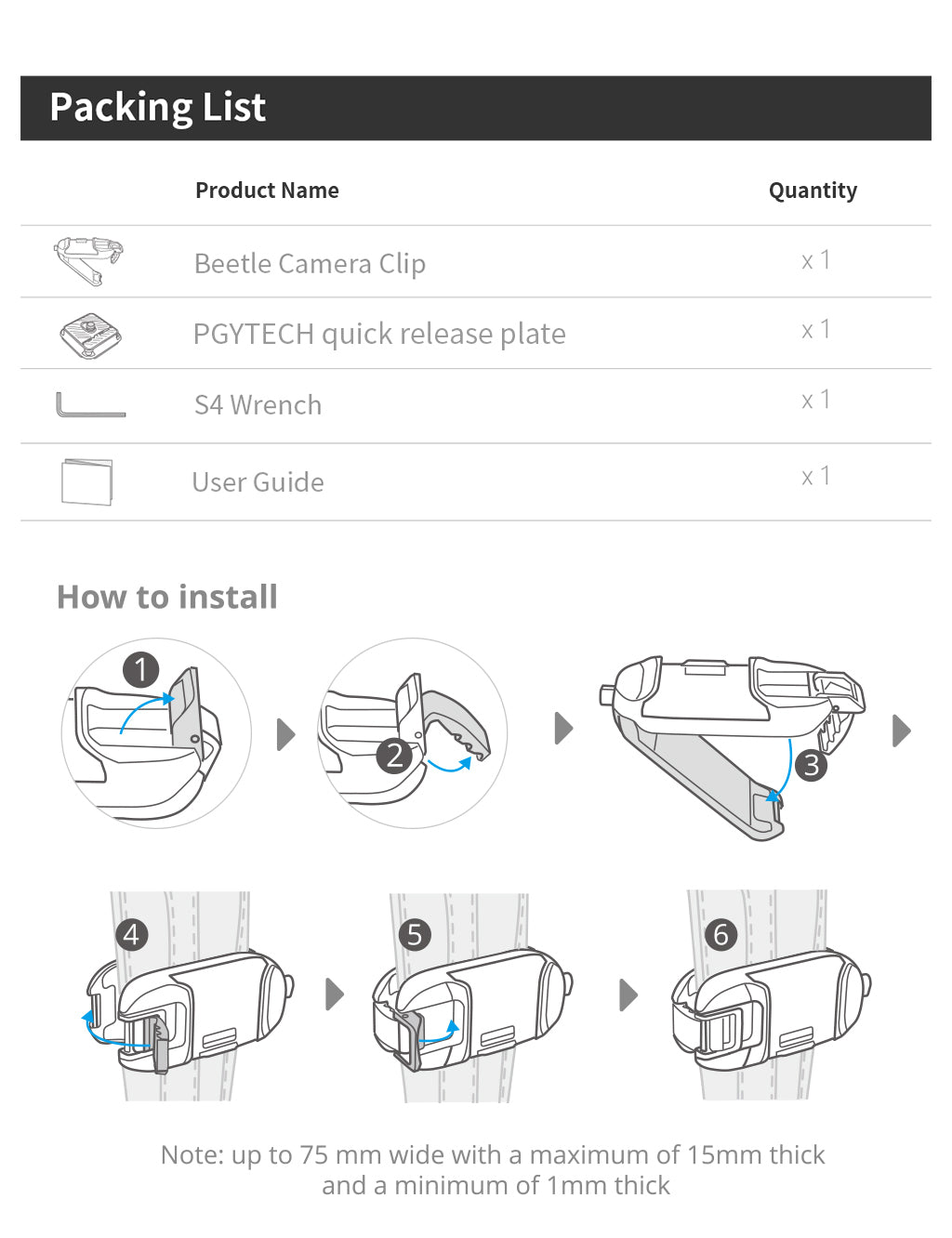 Packing List

| | Product Name | Quantity |
|---|---|---|
| | Beetle Camera Clip | x 1 |
| | PGYTECH quick release plate | x 1 |
| | S4 Wrench | x 1 |
| | User Guide | x 1 |

How to install

1

2

3

4

5

6

Note: up to 75 mm wide with a maximum of 15mm thick and a minimum of 1mm thick