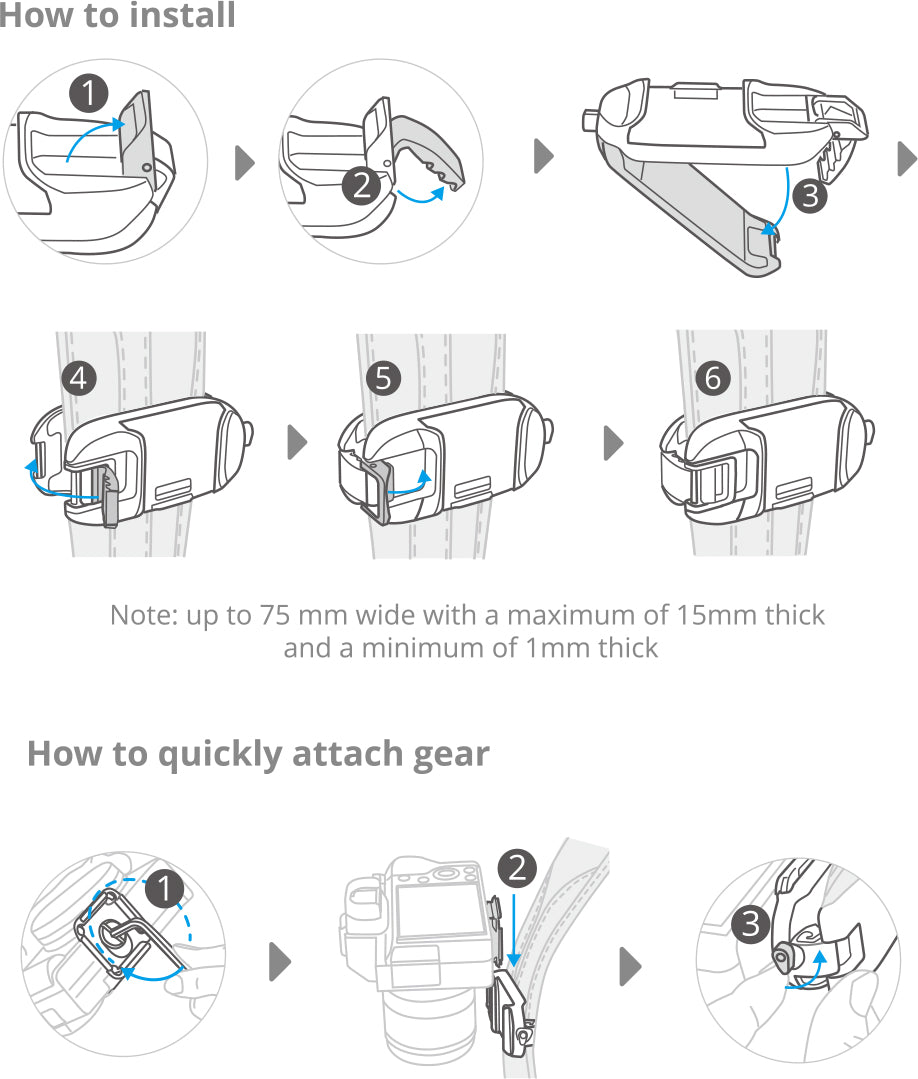 How to install

1

2

3

4

5

6

Note: up to 75 mm wide with a maximum of 15mm thick and a minimum of 1mm thick

How to quickly attach gear

1

2

3