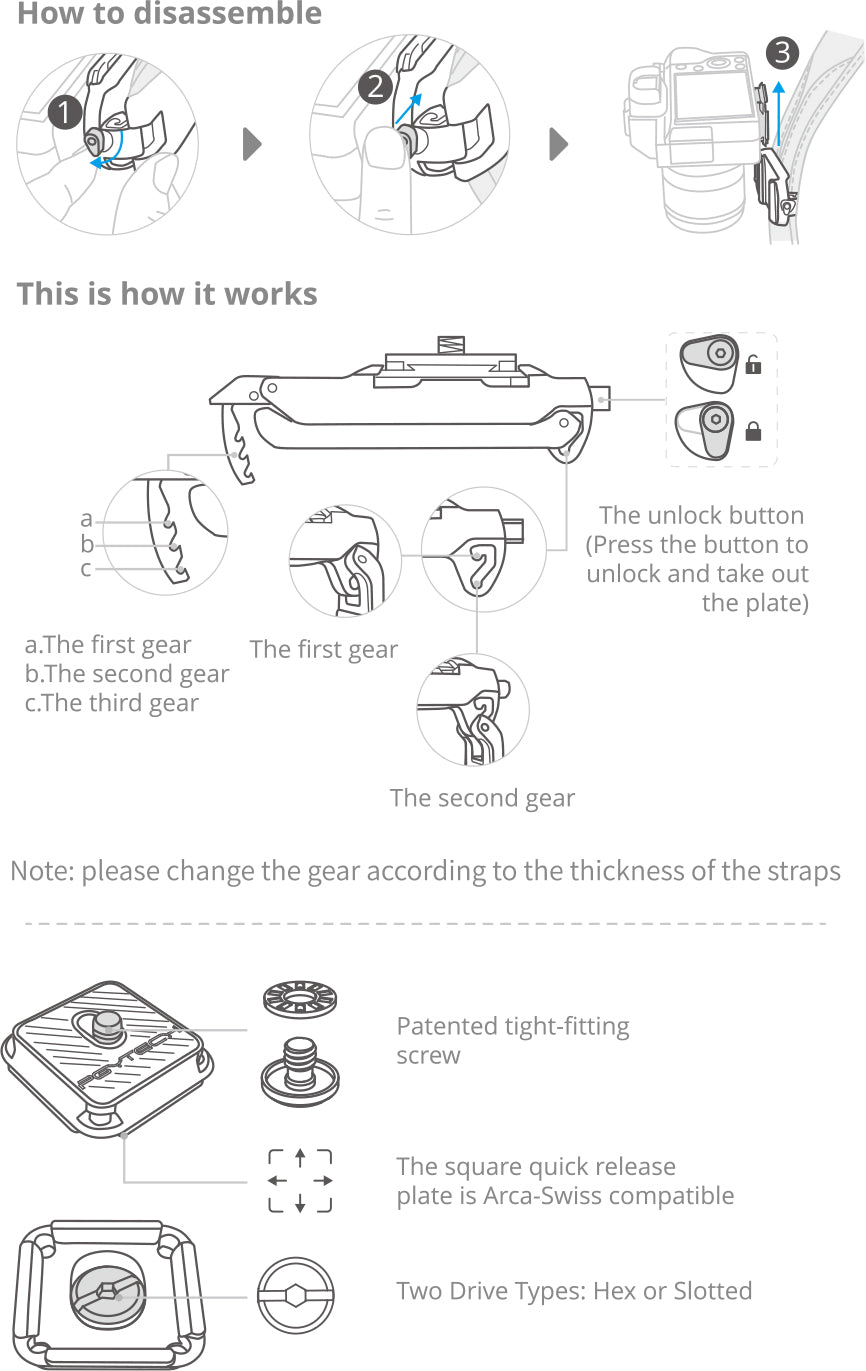 How to disassemble

1

2

3

This is how it works

a
b
c

a.The first gear
b.The second gear
c.The third gear

The first gear

The second gear

The unlock button (Press the button to unlock and take out the plate)

Note: please change the gear according to the thickness of the straps

PGYTECH

Patented tight-fitting screw

The square quick release plate is Arca-Swiss compatible

Two Drive Types: Hex or Slotted