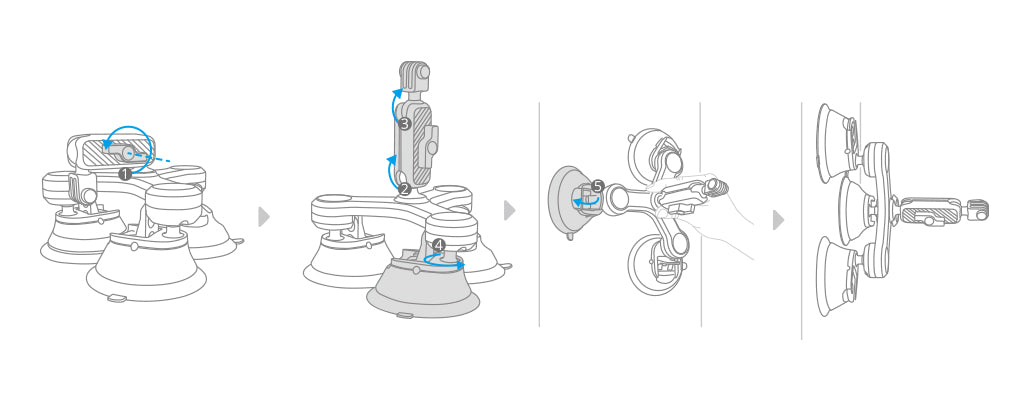 1

3

2

4

5