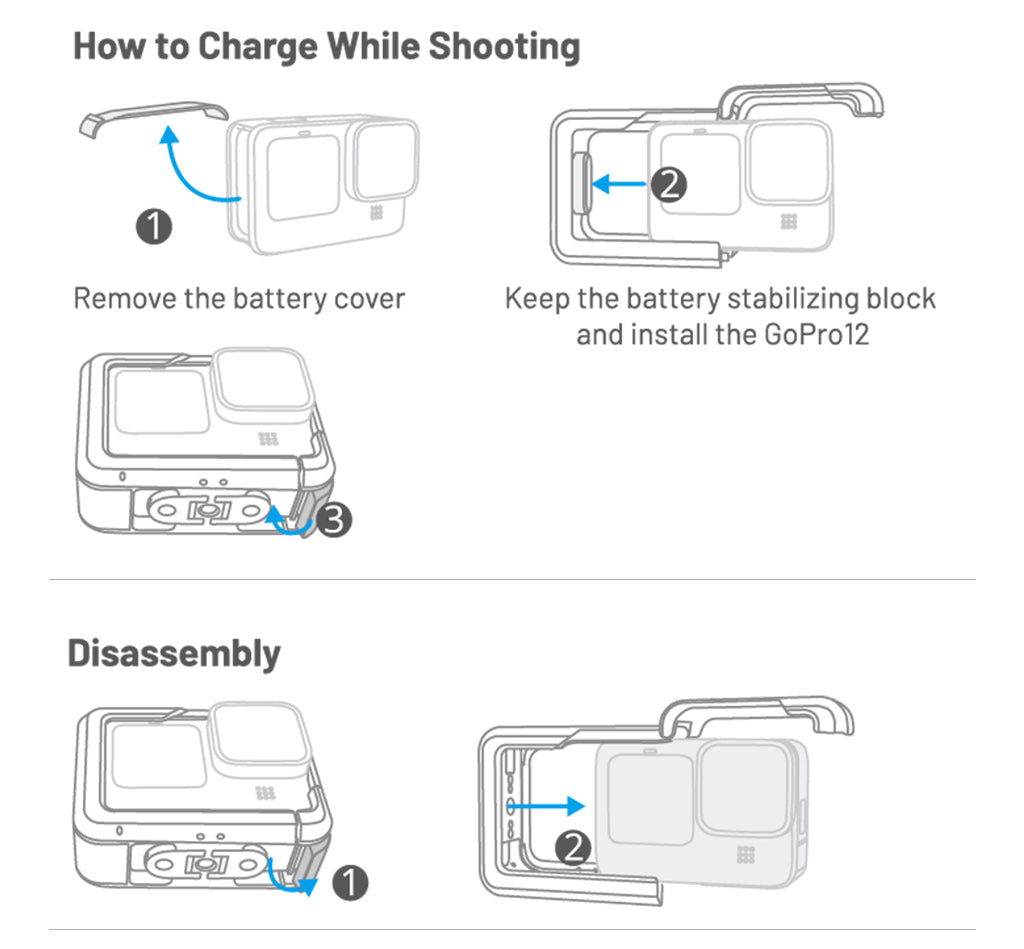 How to Charge While Shooting

1

Remove the battery cover

2

Keep the battery stabilizing block and install the GoPro12

3

Disassembly

1

2