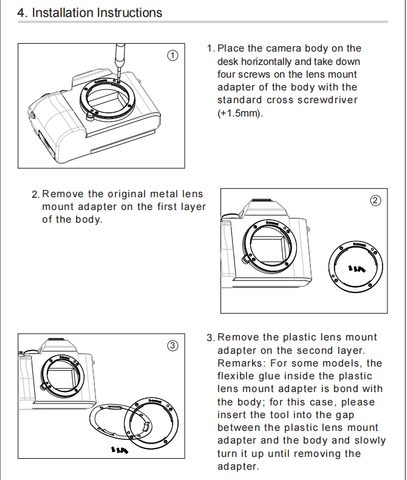 4. Installation Instructions

①

1. Place the camera body on the desk horizontally and take down four screws on the lens mount adapter of the body with the standard cross screwdriver (+1.5mm).

2. Remove the original metal lens mount adapter on the first layer of the body.

②

③

3. Remove the plastic lens mount adapter on the second layer. Remarks: For some models, the flexible glue inside the plastic lens mount adapter is bond with the body; for this case, please insert the tool into the gap between the plastic lens mount adapter and the body and slowly turn it up until removing the adapter.