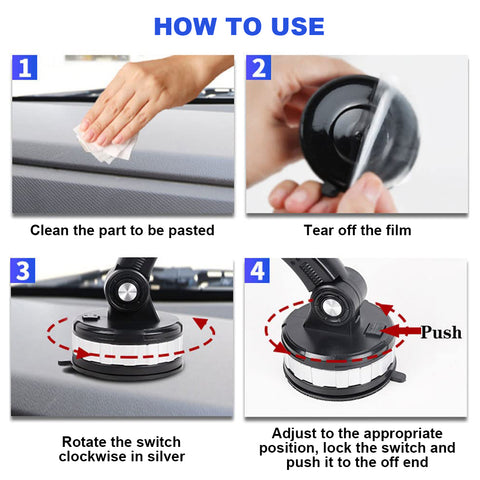 HOW TO USE

1

Clean the part to be pasted

2

Tear off the film

3

Rotate the switch clockwise in silver

4

Push

Adjust to the appropriate position, lock the switch and push it to the off end