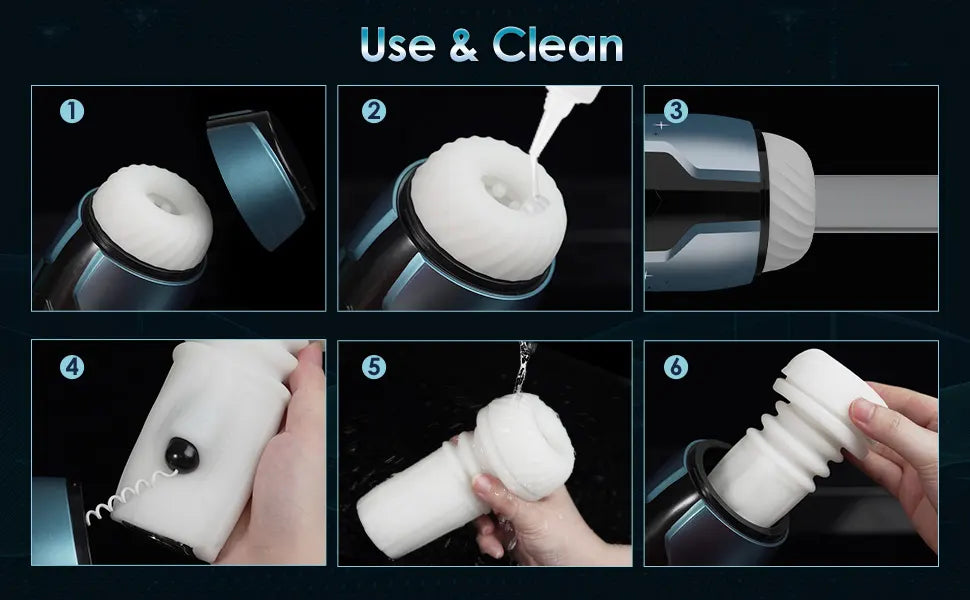 Use & Clean

1

2

3

4

5

6