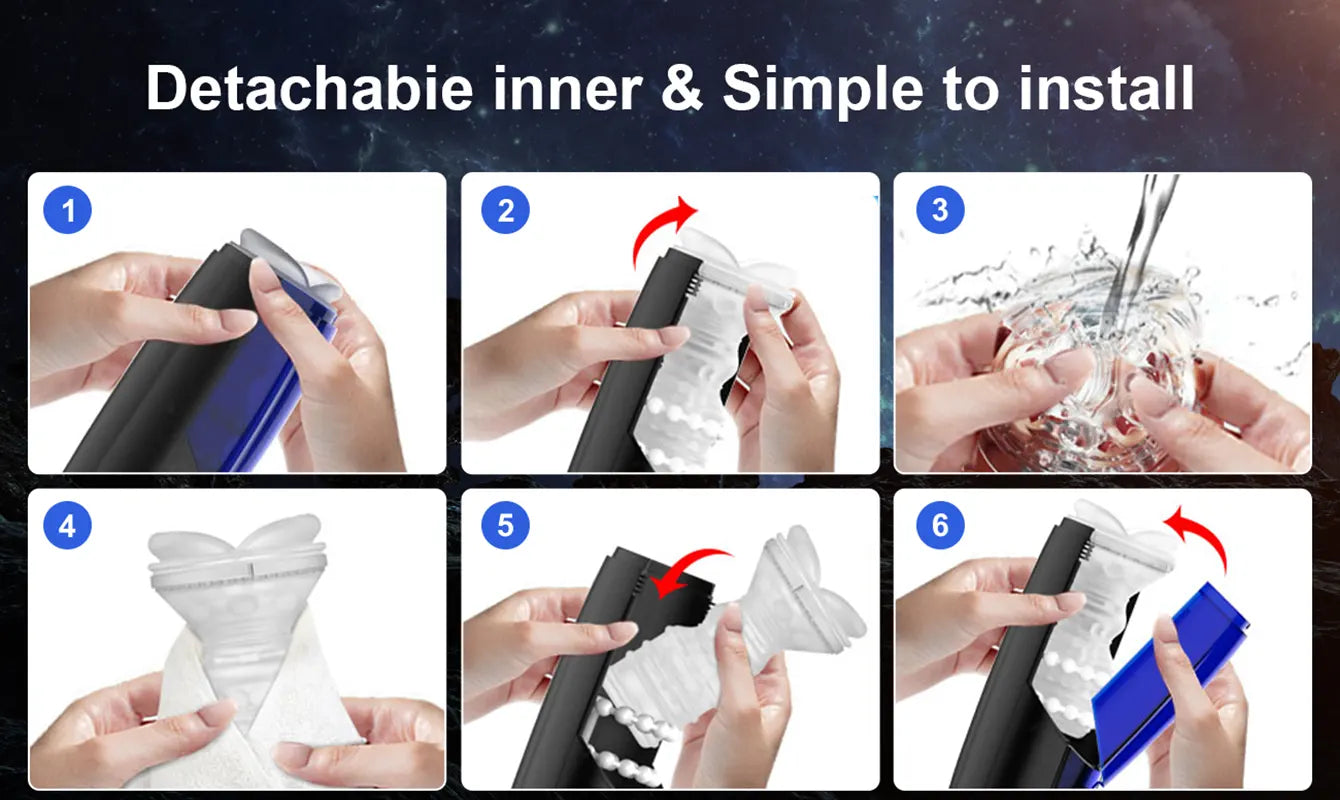 Detachabie inner & Simple to install

1

2

3

4

5

6