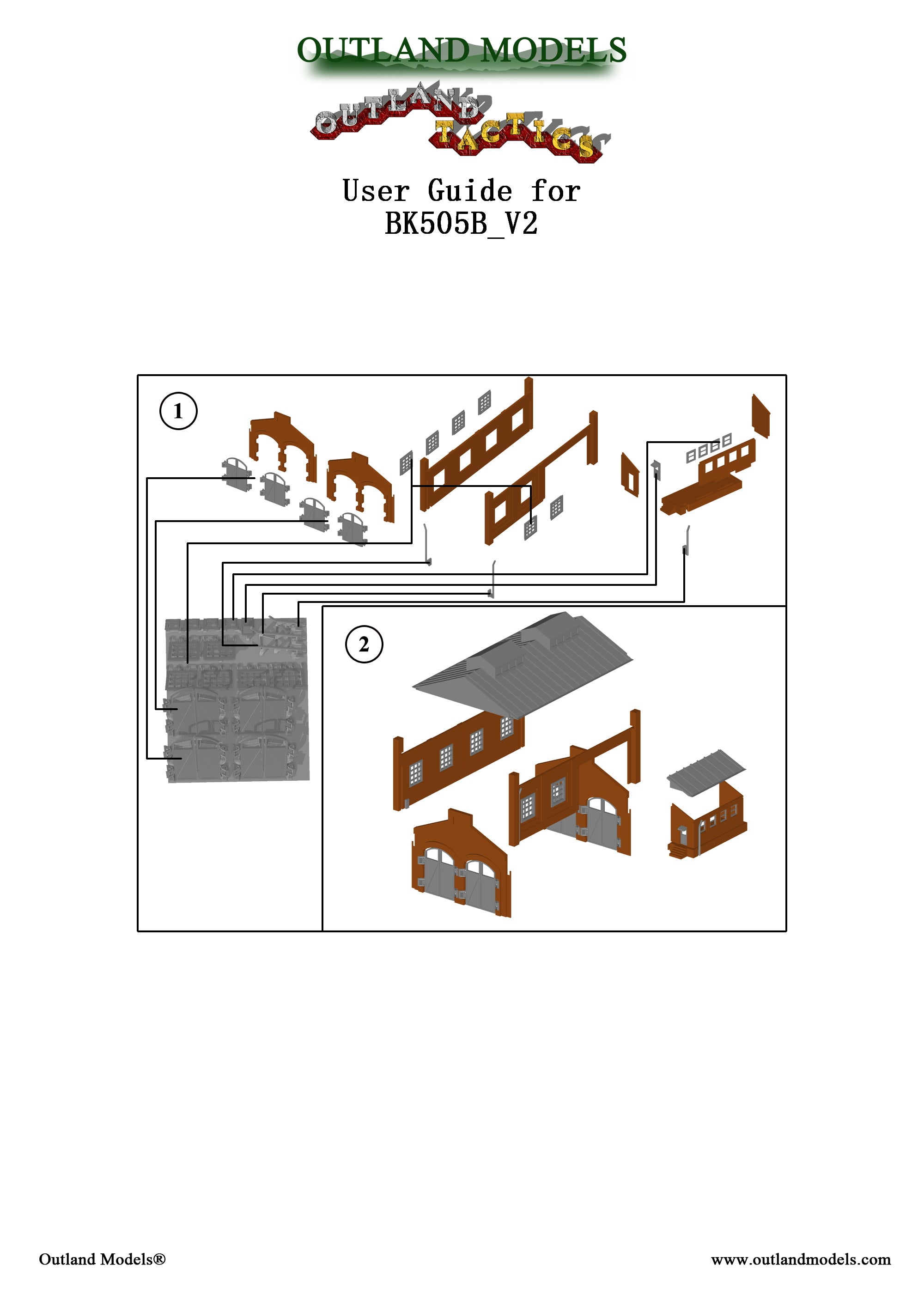 OUTLAND MODELS

OUTLAND TACTICS

User Guide for
BK505B_V2

1

2

Outland Models®

www.outlandmodels.com