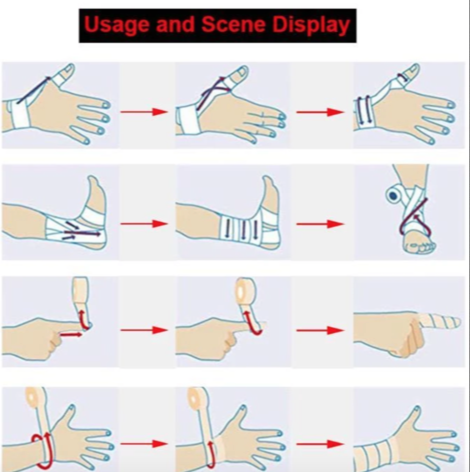 Usage and Scene Display