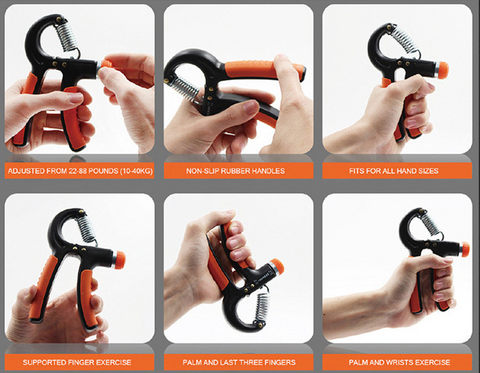 ADJUSTED FROM 22-88 POUNDS (10-40KG)

NON-SLIP RUBBER HANDLES

FITS FOR ALL HAND SIZES

SUPPORTED FINGER EXERCISE

PALM AND LAST THREE FINGERS

PALM AND WRISTS EXERCISE