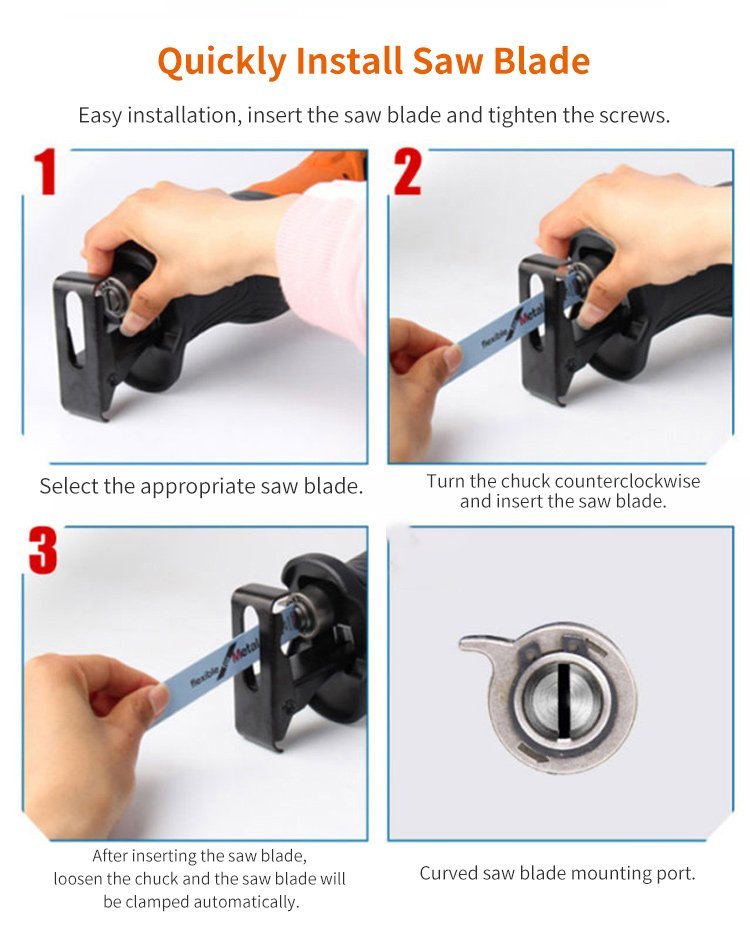 Quickly Install Saw Blade

Easy installation, insert the saw blade and tighten the screws.

1

Select the appropriate saw blade.

2

flexible Metal

Turn the chuck counterclockwise and insert the saw blade.

3

flexible Metal

After inserting the saw blade, loosen the chuck and the saw blade will be clamped automatically.

Curved saw blade mounting port.