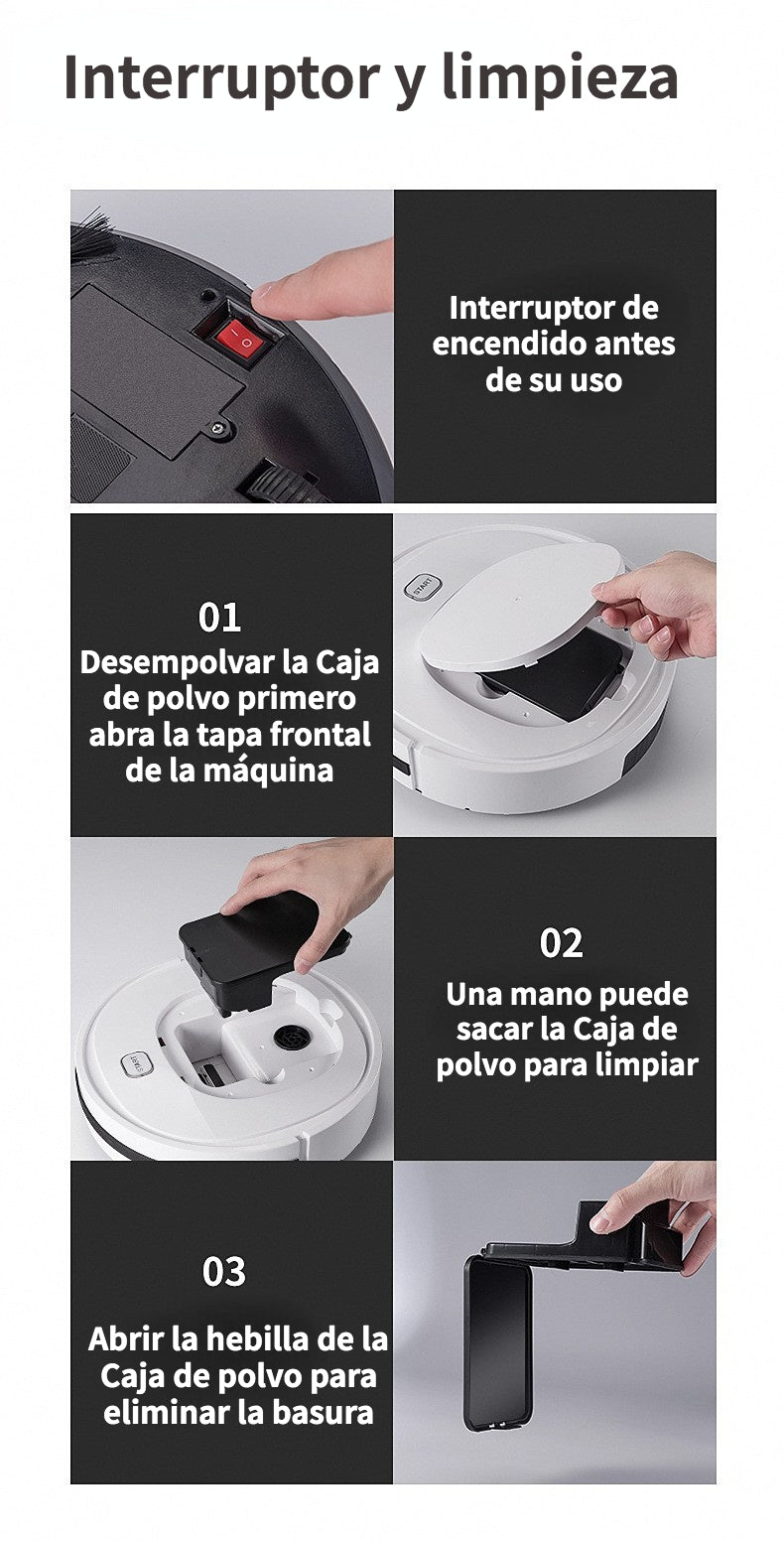 Interruptor y limpieza

Interruptor de encendido antes de su uso

01
Desempolvar la Caja de polvo primero abra la tapa frontal de la máquina

START

02
Una mano puede sacar la Caja de polvo para limpiar

START

03
Abrir la hebilla de la Caja de polvo para eliminar la basura