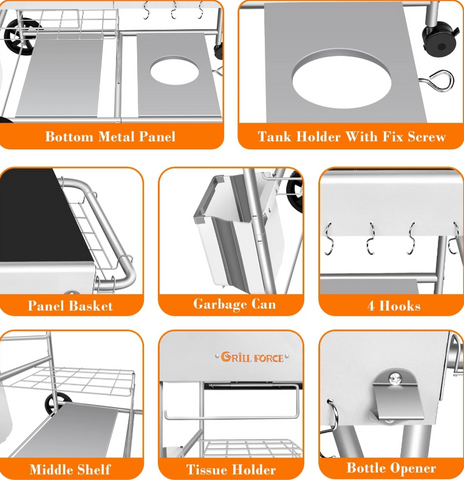 Bottom Metal Panel

Tank Holder With Fix Screw

Panel Basket

Garbage Can

4 Hooks

Middle Shelf

GRILL FORCE

Tissue Holder

Bottle Opener