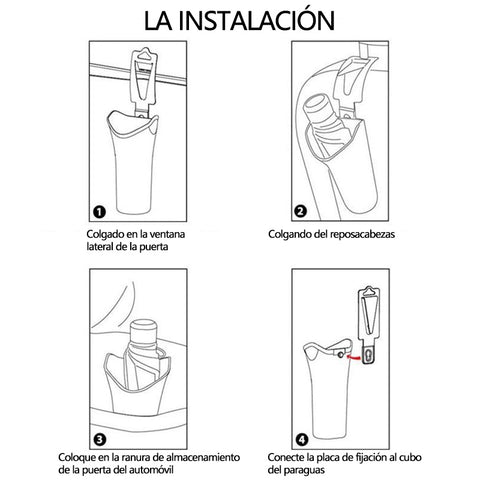 LA INSTALACIÓN

1
Colgado en la ventana lateral de la puerta

2
Colgando del reposacabezas

3
Coloque en la ranura de almacenamiento de la puerta del automóvil

4
Conecte la placa de fijación al cubo del paraguas