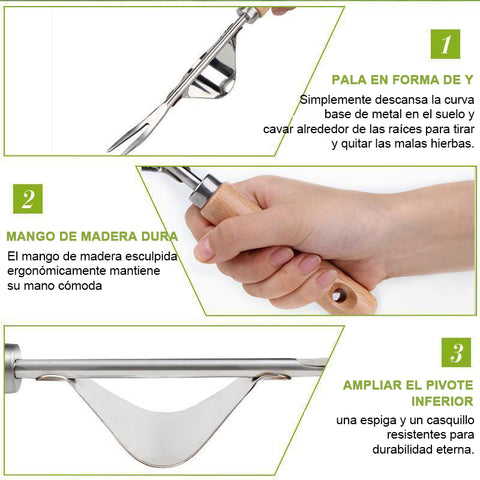 1

PALA EN FORMA DE Y

Simplemente descansa la curva base de metal en el suelo y cavar alrededor de las raíces para tirar y quitar las malas hierbas.

2

MANGO DE MADERA DURA

El mango de madera esculpida ergonómicamente mantiene su mano cómoda

3

AMPLIAR EL PIVOTE INFERIOR

una espiga y un casquillo resistentes para durabilidad eterna.