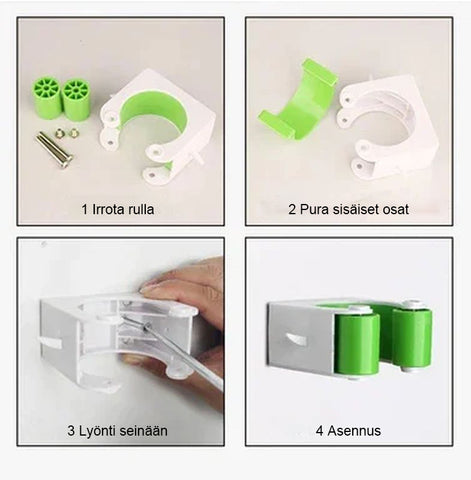 1 Irrota rulla

2 Pura sisäiset osat

3 Lyönti seinään

4 Asennus