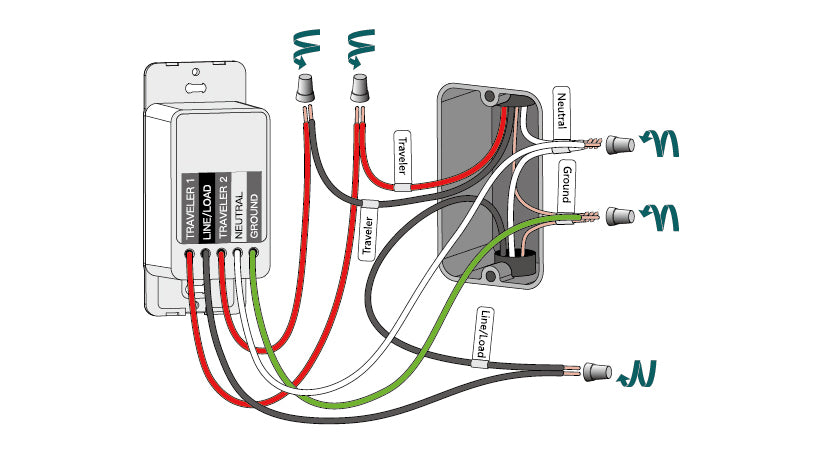 TRAVELER 1
LINE/LOAD
TRAVELER 2
NEUTRAL
GROUND

Traveler
Traveler
Neutral
Ground
Line/Load