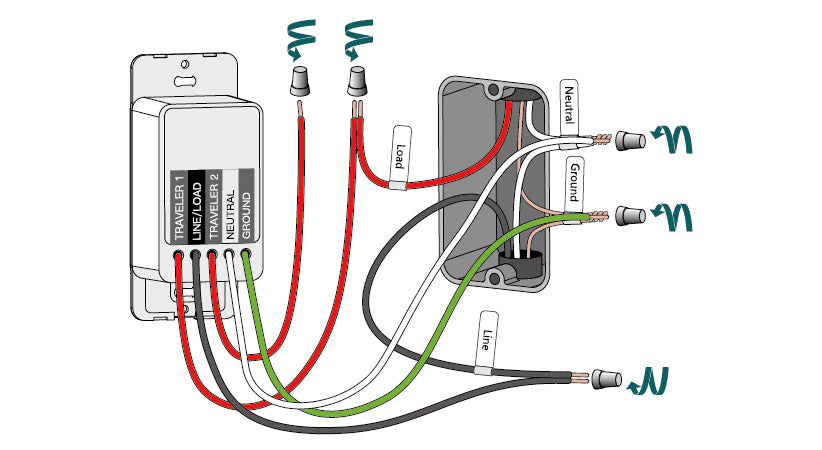 TRAVELER 1
LINE/LOAD
TRAVELER 2
NEUTRAL
GROUND

Load

Neutral

Ground

Line