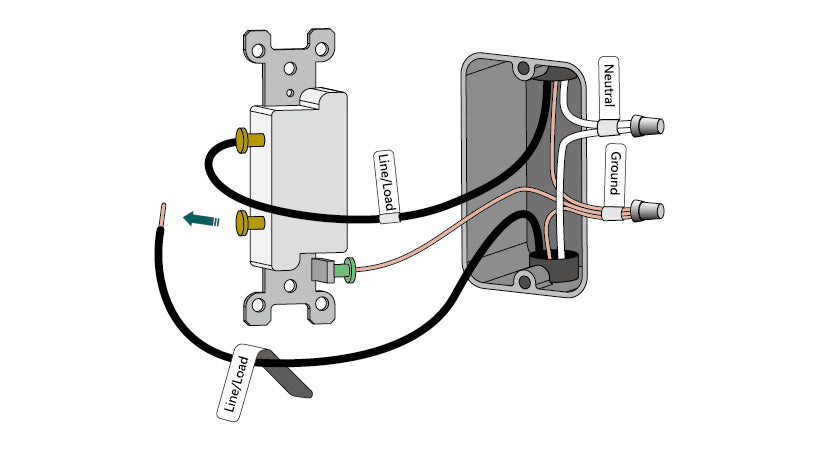 Neutral
Ground
Line/Load
Line/Load