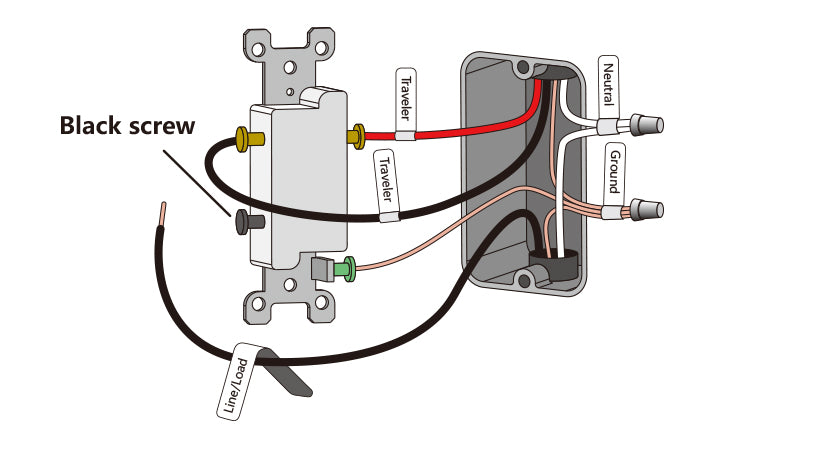 Black screw

Traveler

Traveler

Neutral

Ground

Line/Load