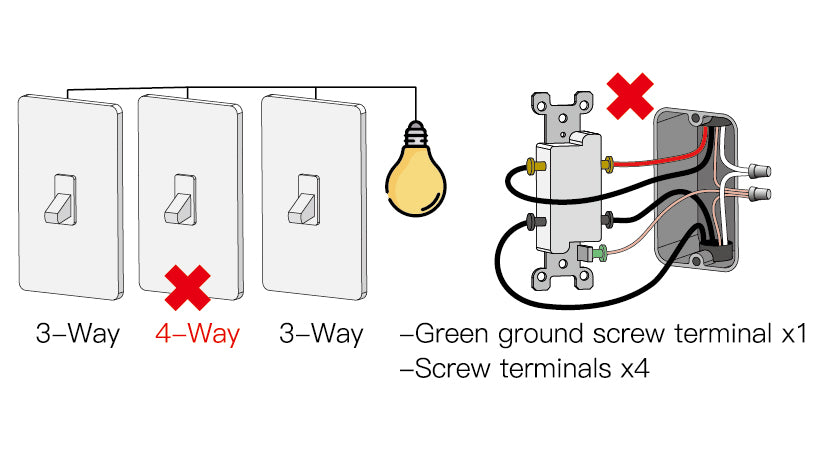 3-Way 4-Way 3-Way

-Green ground screw terminal x1
-Screw terminals x4