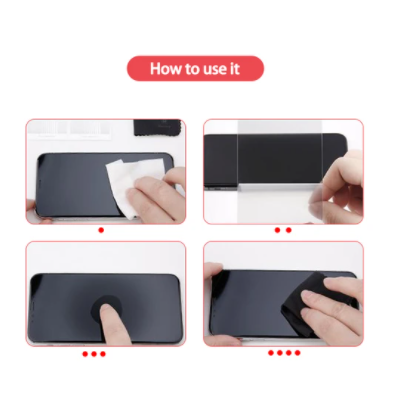 How to use it