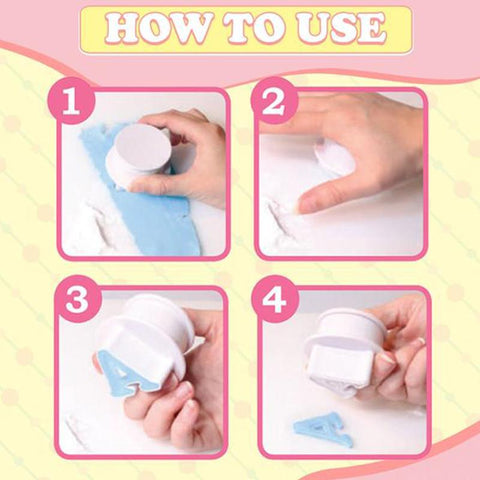 HOW TO USE

1

2

3

4