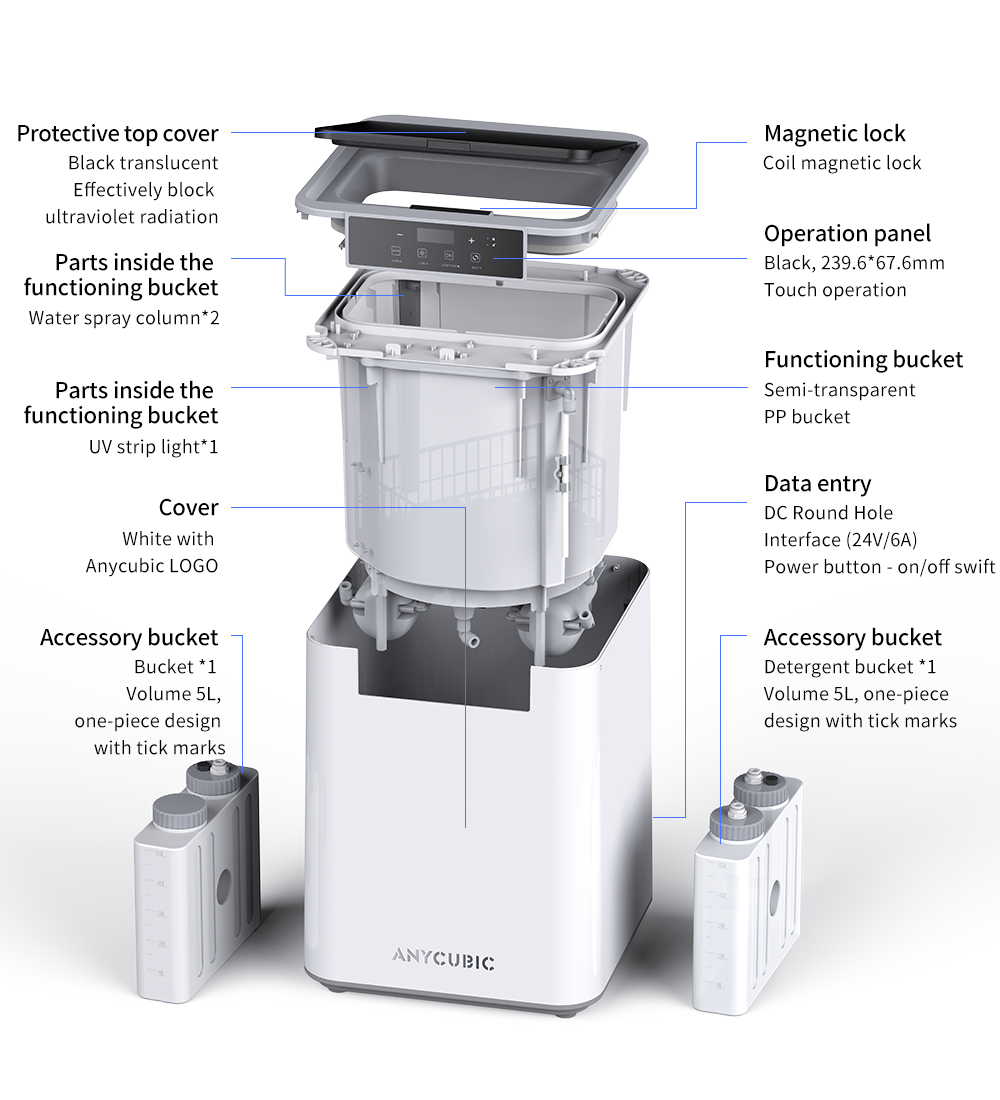 Protective top cover
Black translucent
Effectively block
ultraviolet radiation

Parts inside the functioning bucket
Water spray column*2

Parts inside the functioning bucket
UV strip light*1

Cover
White with
Anycubic LOGO

Accessory bucket
Bucket *1
Volume 5L,
one-piece design
with tick marks

Magnetic lock
Coil magnetic lock

Operation panel
Black, 239.6*67.6mm
Touch operation

Functioning bucket
Semi-transparent
PP bucket

Data entry
DC Round Hole
Interface (24V/6A)
Power button - on/off swift

Accessory bucket
Detergent bucket *1
Volume 5L, one-piece
design with tick marks

ANYCUBIC