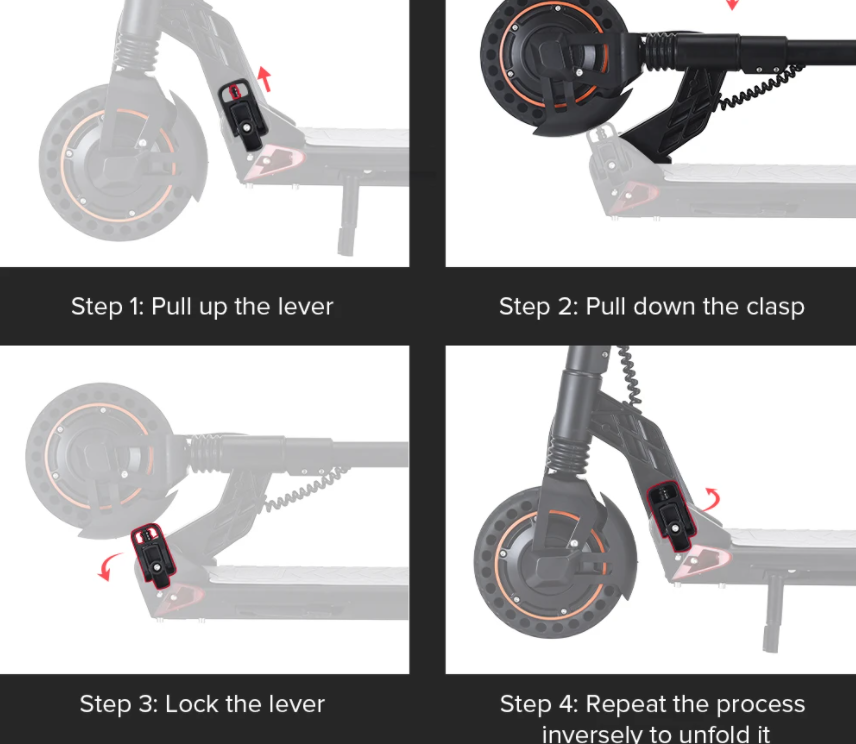 Step 1: Pull up the lever

Step 2: Pull down the clasp

Step 3: Lock the lever

Step 4: Repeat the process inversely to unfold it