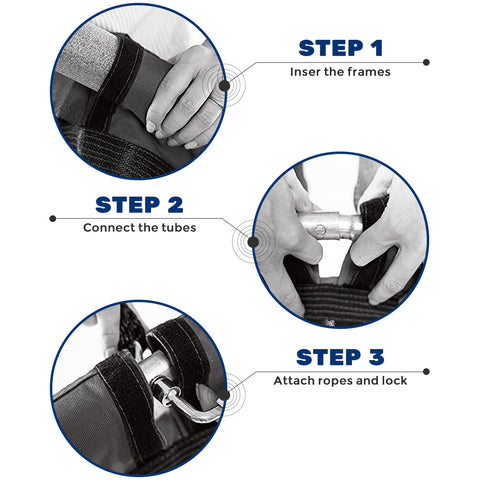 STEP 1
Inser the frames

STEP 2
Connect the tubes

STEP 3
Attach ropes and lock