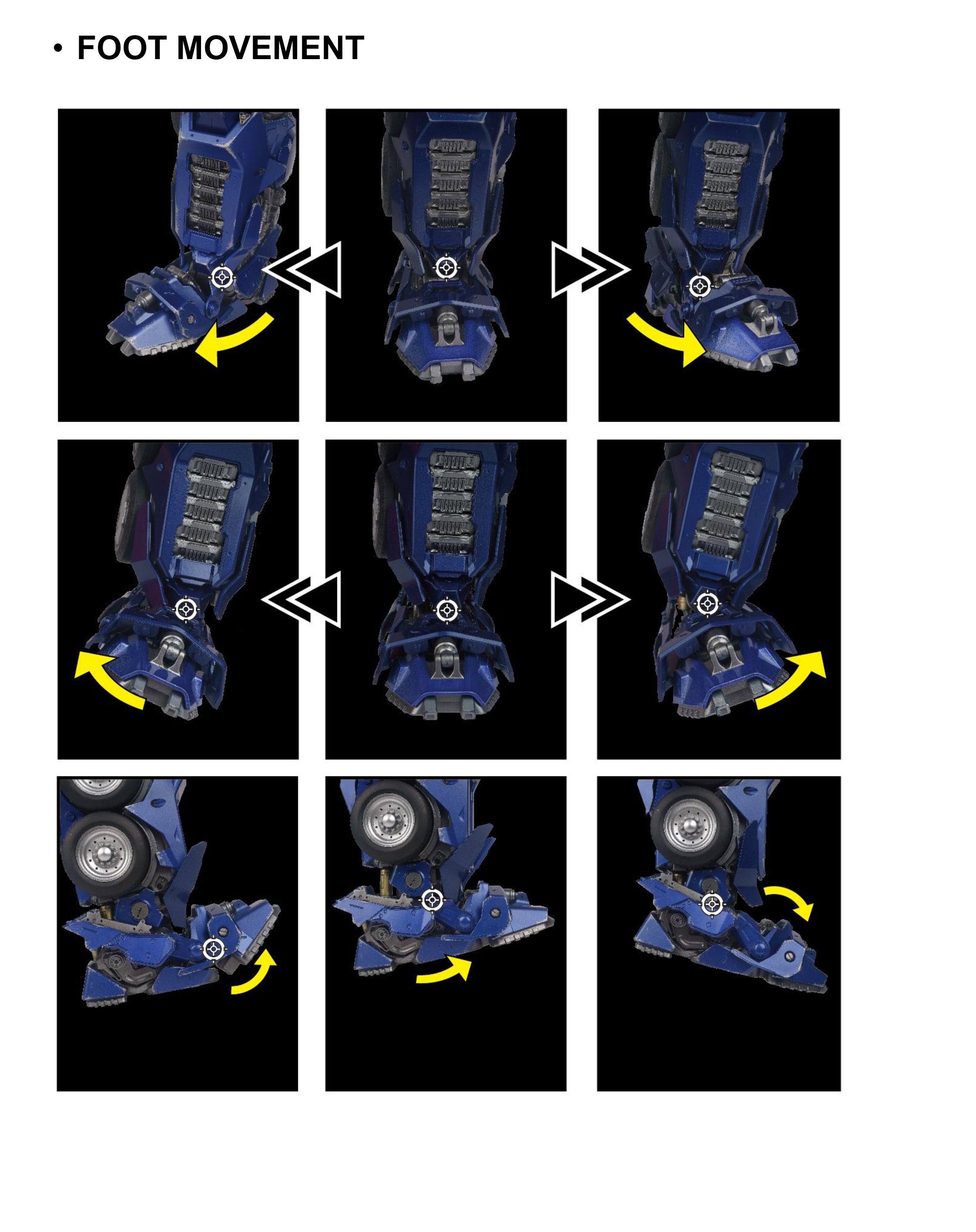 • FOOT MOVEMENT