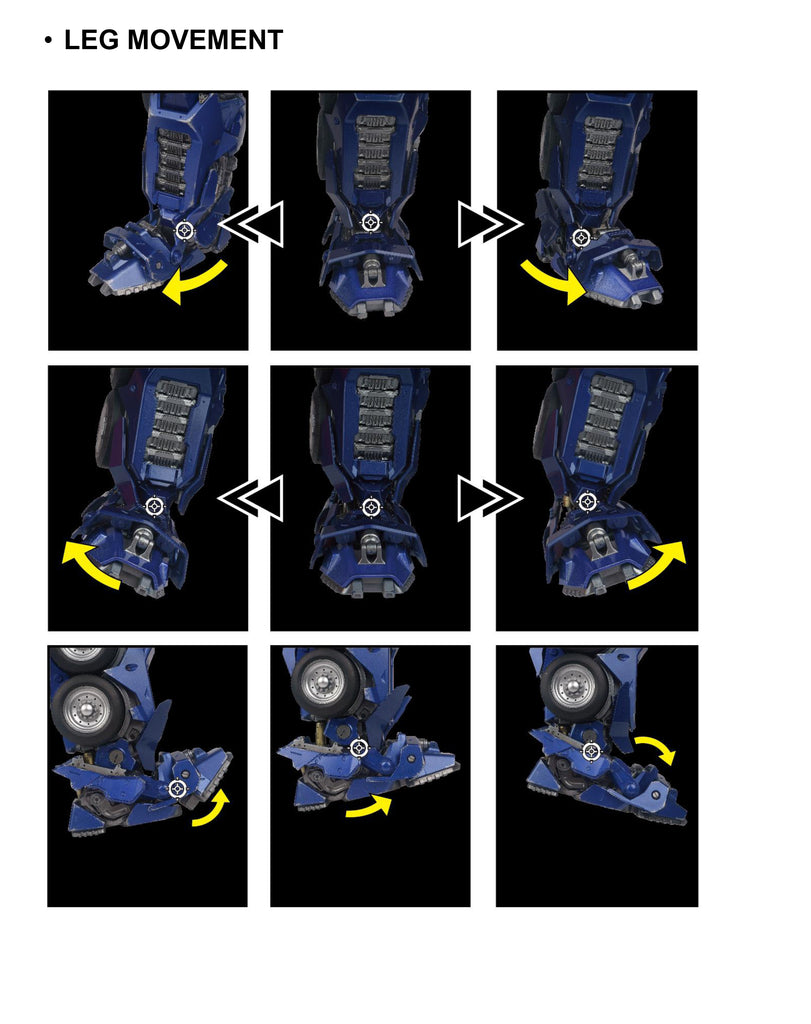 • LEG MOVEMENT