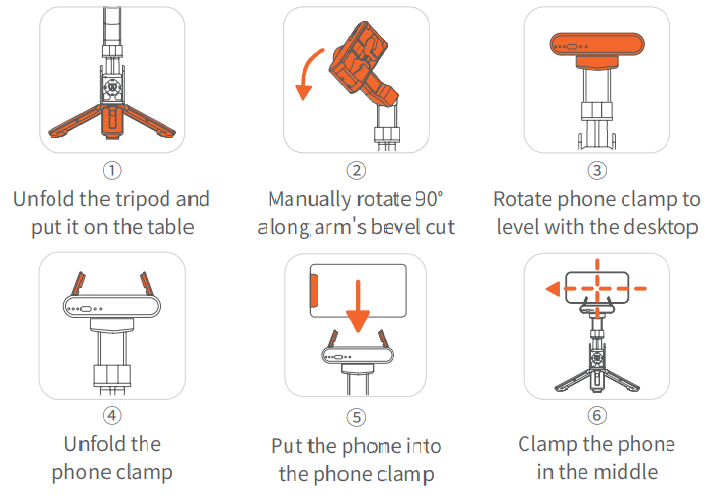 ①
Unfold the tripod and put it on the table

②
Manually rotate 90° along arm's bevel cut

③
Rotate phone clamp to level with the desktop

④
Unfold the phone clamp

⑤
Put the phone into the phone clamp

⑥
Clamp the phone in the middle