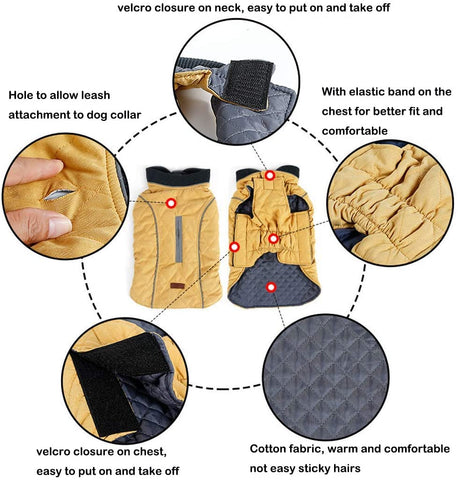 velcro closure on neck, easy to put on and take off

Hole to allow leash attachment to dog collar

With elastic band on the chest for better fit and comfortable

velcro closure on chest, easy to put on and take off

Cotton fabric, warm and comfortable not easy sticky hairs