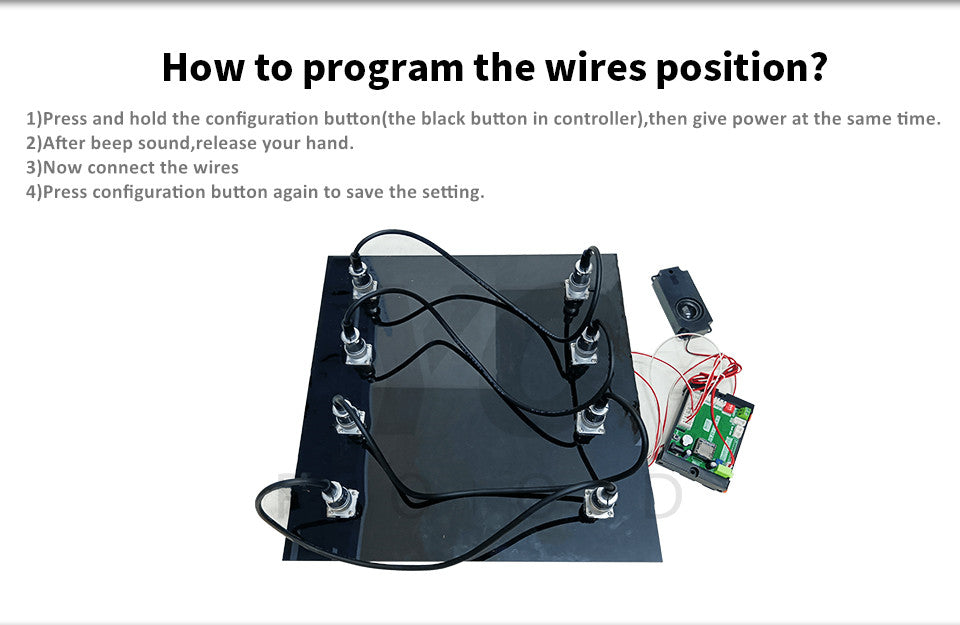 How to program the wires position?

1)Press and hold the configuration button(the black button in controller),then give power at the same time.
2)After beep sound,release your hand.
3)Now connect the wires
4)Press configuration button again to save the setting.