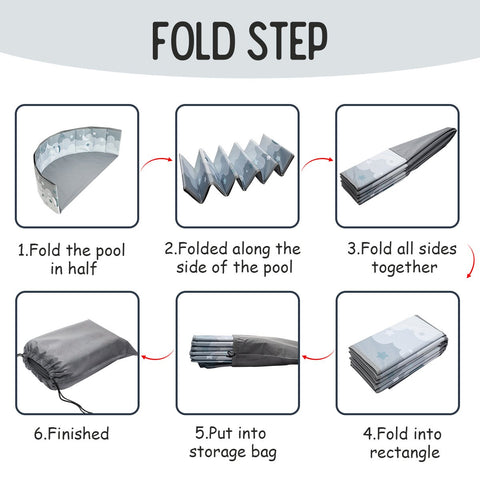 FOLD STEP

1.Fold the pool in half

2.Folded along the side of the pool

3.Fold all sides together

4.Fold into rectangle

5.Put into storage bag

6.Finished