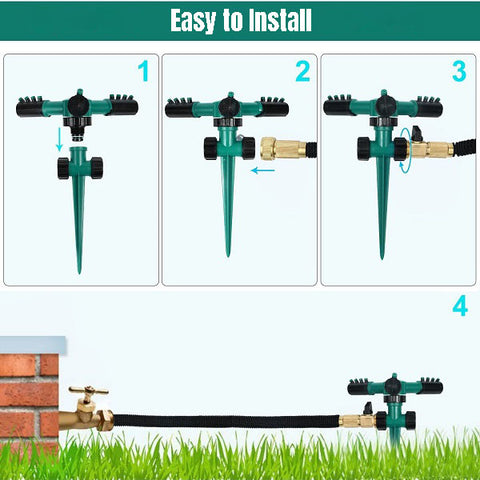 Easy to Install

1

2

3

4