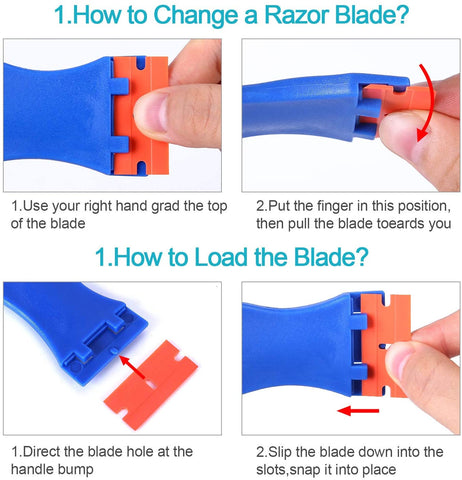 1.How to Change a Razor Blade?

1.Use your right hand grad the top of the blade

2.Put the finger in this position, then pull the blade toeards you

1.How to Load the Blade?

1.Direct the blade hole at the handle bump

2.Slip the blade down into the slots,snap it into place