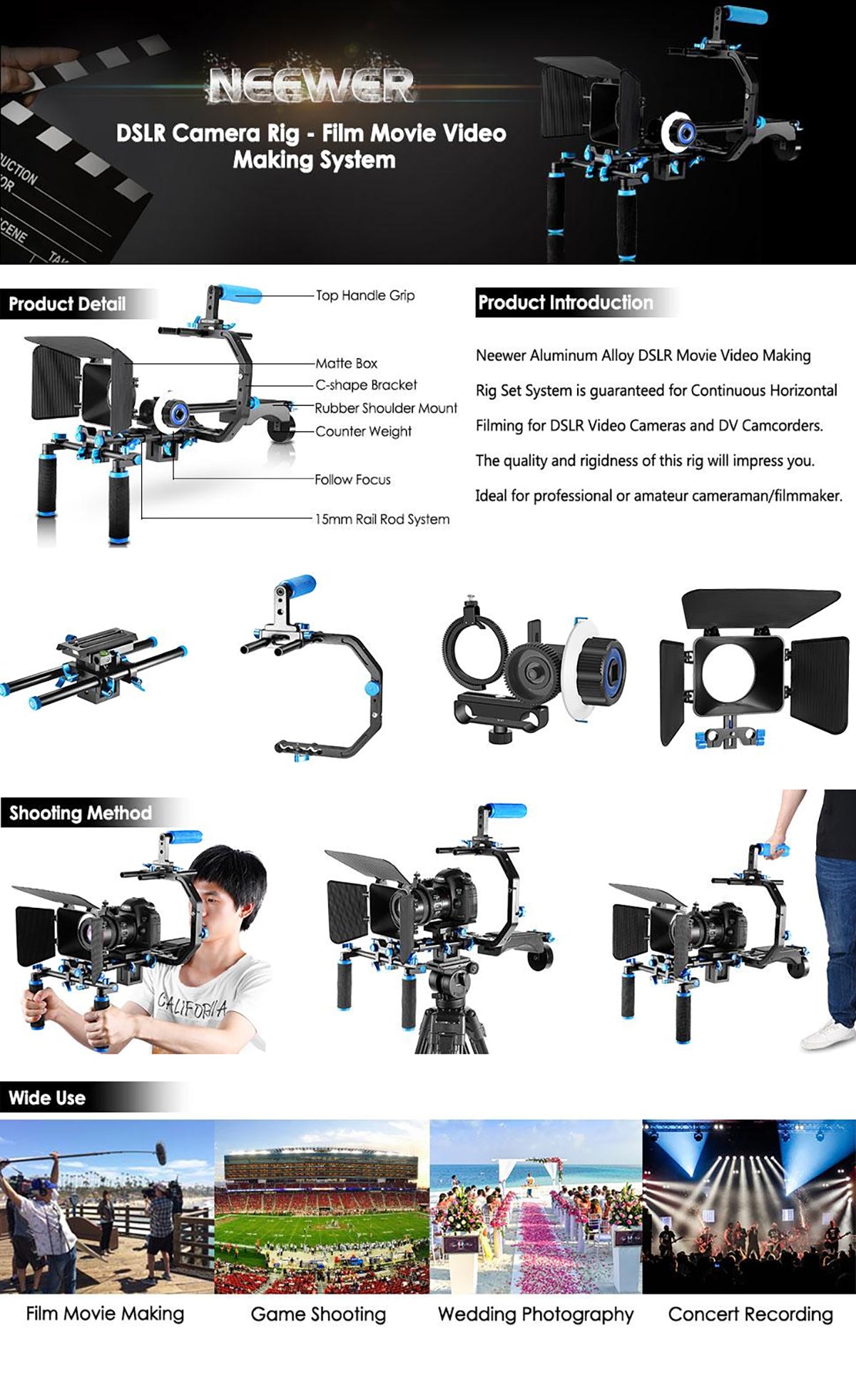 UCTION
OR
CENE
TAK

NEEWER

DSLR Camera Rig - Film Movie Video Making System

Product Detail

Top Handle Grip
Matte Box
C-shape Bracket
Rubber Shoulder Mount
Counter Weight
Follow Focus
15mm Rail Rod System

Product Introduction

Neewer Aluminum Alloy DSLR Movie Video Making Rig Set System is guaranteed for Continuous Horizontal Filming for DSLR Video Cameras and DV Camcorders.

The quality and rigidness of this rig will impress you.

Ideal for professional or amateur cameraman/filmmaker.

Shooting Method

CALIFORNIA

Wide Use

Film Movie Making

Game Shooting

Wedding Photography

Concert Recording