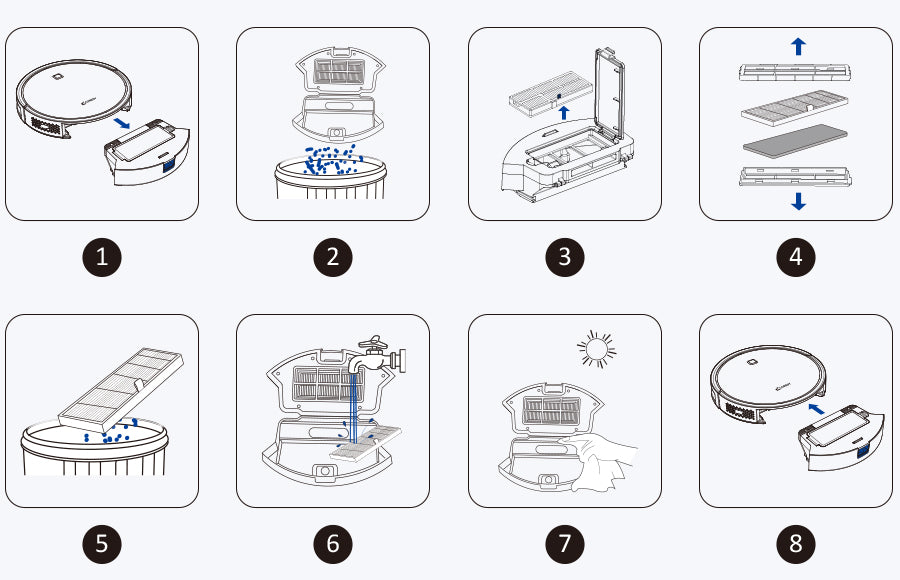 1

2

3

4

5

6

7

8