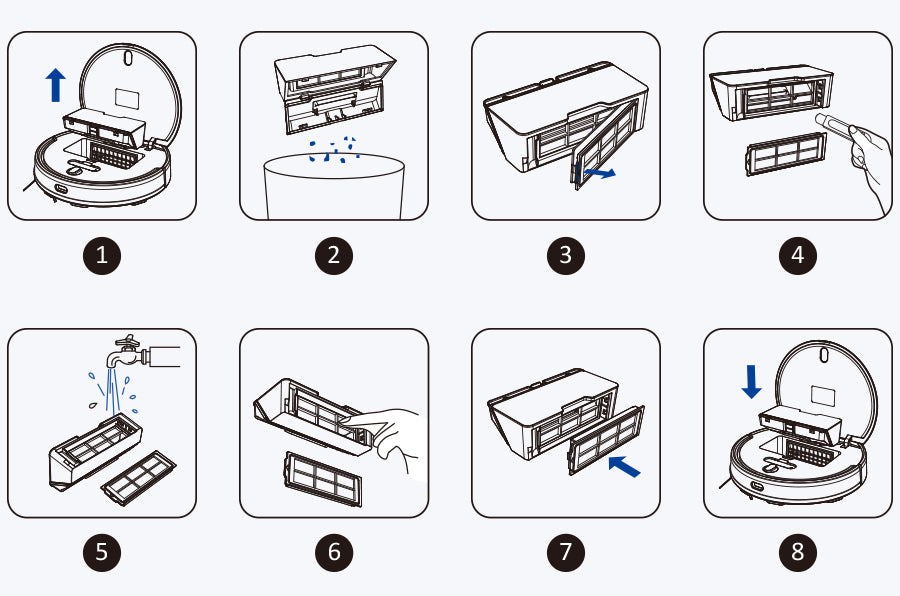 1

2

3

4

5

6

7

8