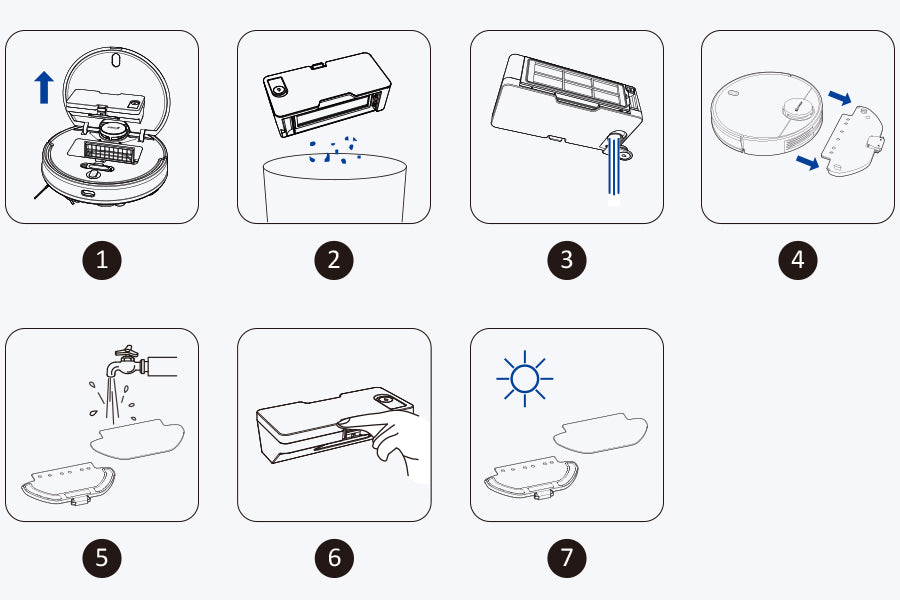 1

2

3

4

5

6

7