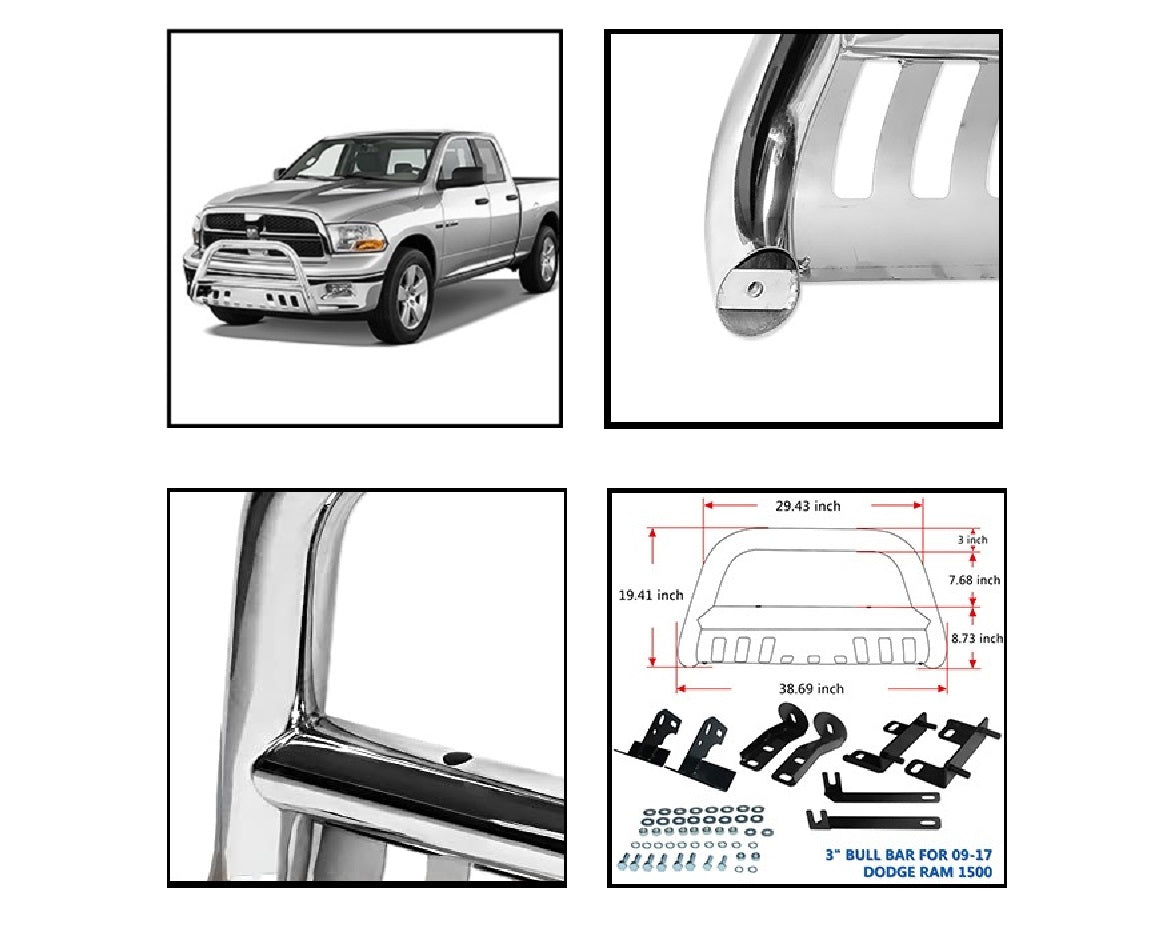 29.43 inch
3 inch
7.68 inch
19.41 inch
8.73 inch
38.69 inch

3" BULL BAR FOR 09-17
DODGE RAM 1500