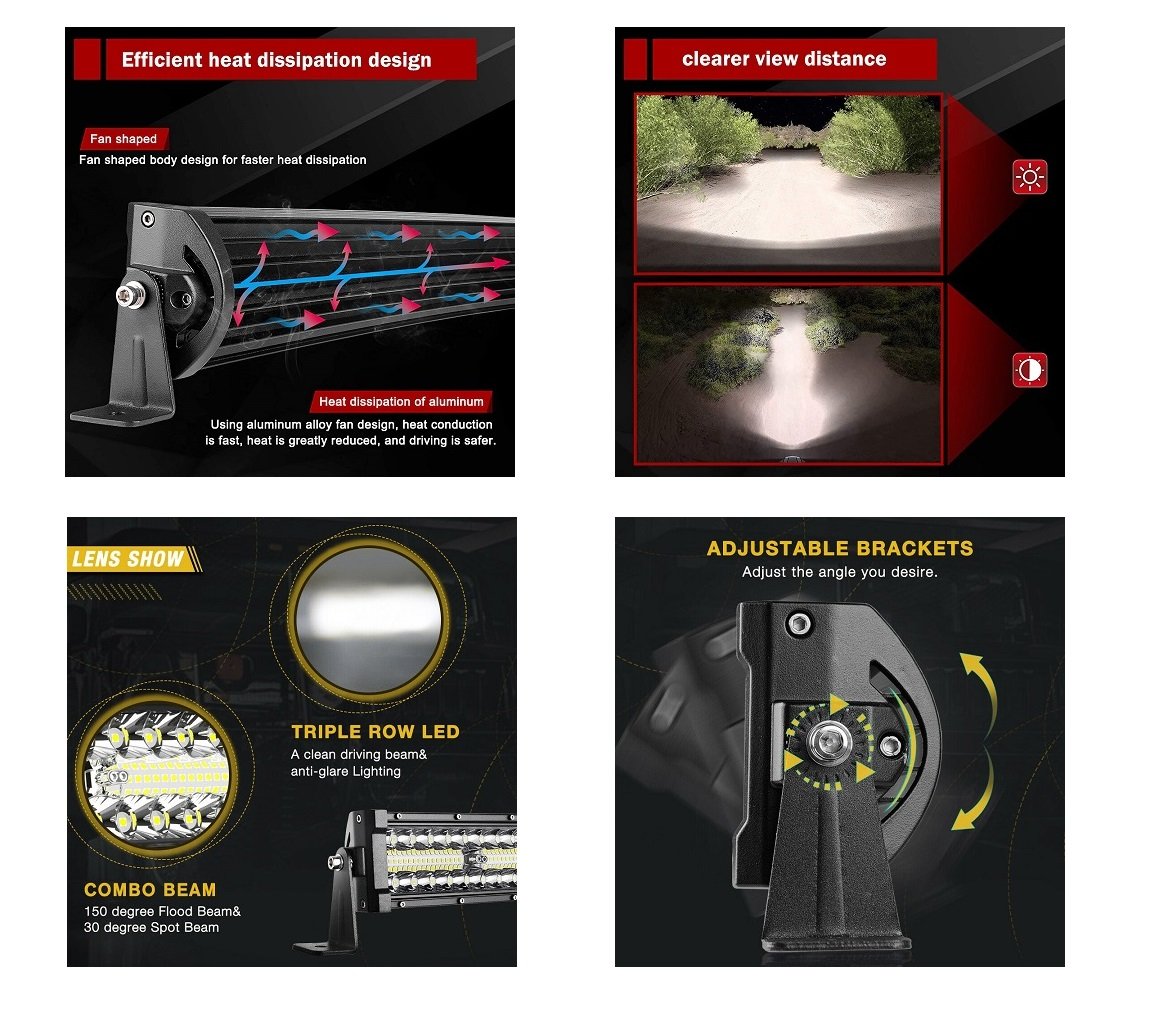 Efficient heat dissipation design

Fan shaped

Fan shaped body design for faster heat dissipation

Heat dissipation of aluminum

Using aluminum alloy fan design, heat conduction is fast, heat is greatly reduced, and driving is safer.

clearer view distance

LENS SHOW

TRIPLE ROW LED

A clean driving beam& anti-glare Lighting

COMBO BEAM

150 degree Flood Beam& 30 degree Spot Beam

ADJUSTABLE BRACKETS

Adjust the angle you desire.