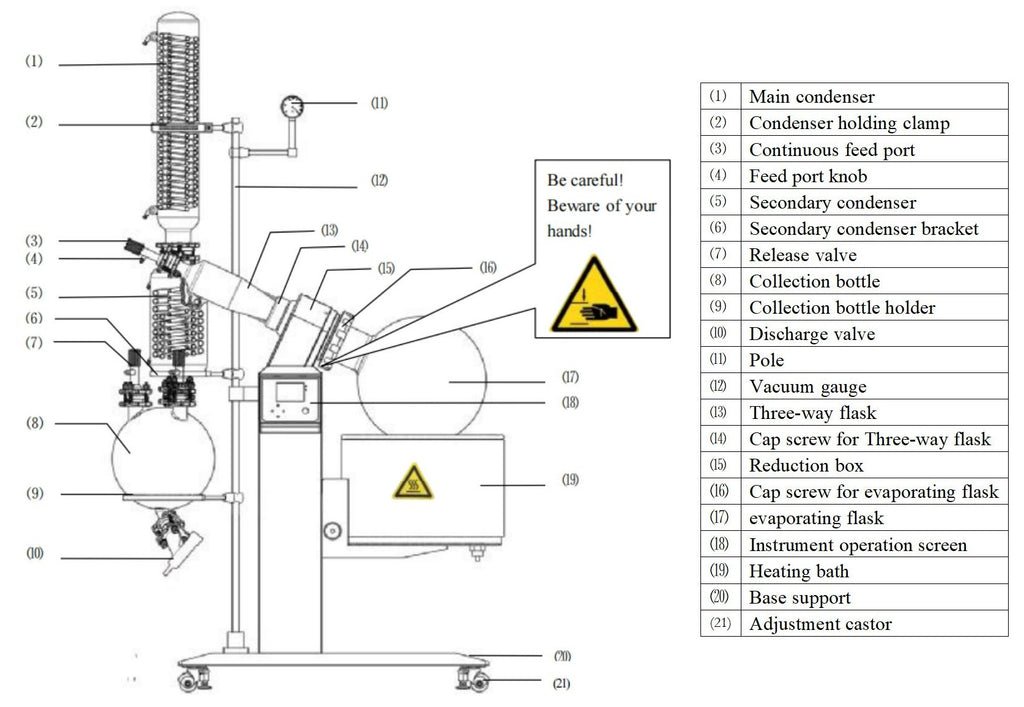 (1)
(2)
(3)
(4)
(5)
(6)
(7)
(8)
(9)
(10)
(11)
(12)
(13)
(14)
(15)
(16)
(17)
(18)
(19)
(20)
(21)

Be careful!
Beware of your hands!

| (1) | Main condenser |
|---|---|
| (2) | Condenser holding clamp |
| (3) | Continuous feed port |
| (4) | Feed port knob |
| (5) | Secondary condenser |
| (6) | Secondary condenser bracket |
| (7) | Release valve |
| (8) | Collection bottle |
| (9) | Collection bottle holder |
| (10) | Discharge valve |
| (11) | Pole |
| (12) | Vacuum gauge |
| (13) | Three-way flask |
| (14) | Cap screw for Three-way flask |
| (15) | Reduction box |
| (16) | Cap screw for evaporating flask |
| (17) | evaporating flask |
| (18) | Instrument operation screen |
| (19) | Heating bath |
| (20) | Base support |
| (21) | Adjustment castor |