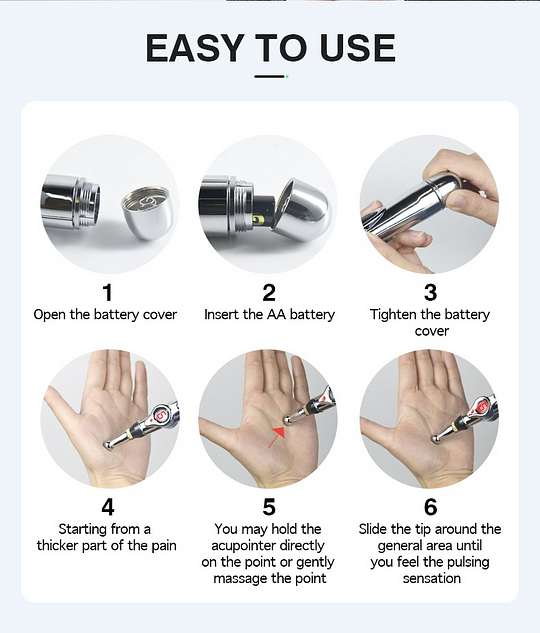 EASY TO USE

1
Open the battery cover

2
Insert the AA battery

3
Tighten the battery cover

4
Starting from a thicker part of the pain

5
You may hold the acupointer directly on the point or gently massage the point

6
Slide the tip around the general area until you feel the pulsing sensation