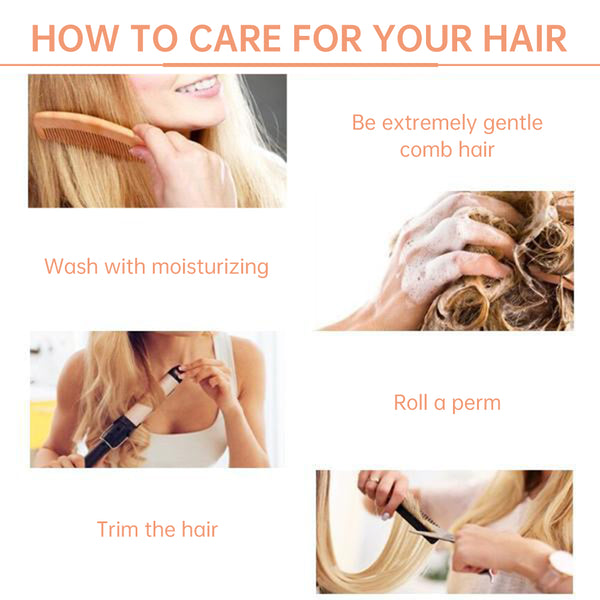 HOW TO CARE FOR YOUR HAIR

Be extremely gentle comb hair

Wash with moisturizing

Roll a perm

Trim the hair