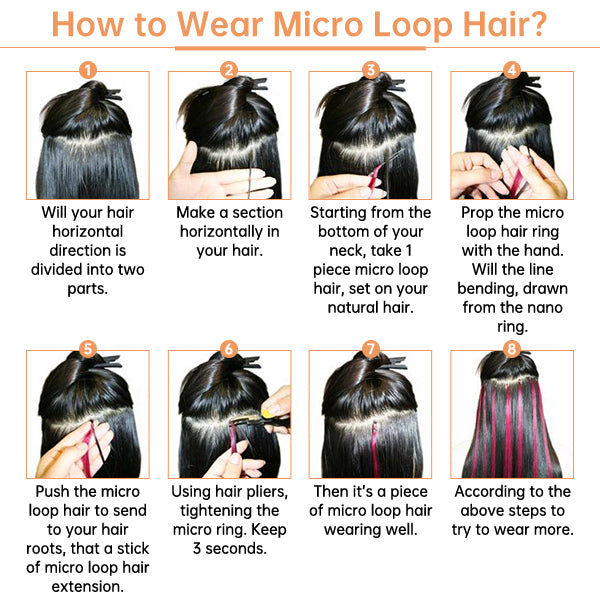 How to Wear Micro Loop Hair?

1
Will your hair horizontal direction is divided into two parts.

2
Make a section horizontally in your hair.

3
Starting from the bottom of your neck, take 1 piece micro loop hair, set on your natural hair.

4
Prop the micro loop hair ring with the hand. Will the line bending, drawn from the nano ring.

5
Push the micro loop hair to send to your hair roots, that a stick of micro loop hair extension.

6
Using hair pliers, tightening the micro ring. Keep 3 seconds.

7
Then it's a piece of micro loop hair wearing well.

8
According to the above steps to try to wear more.