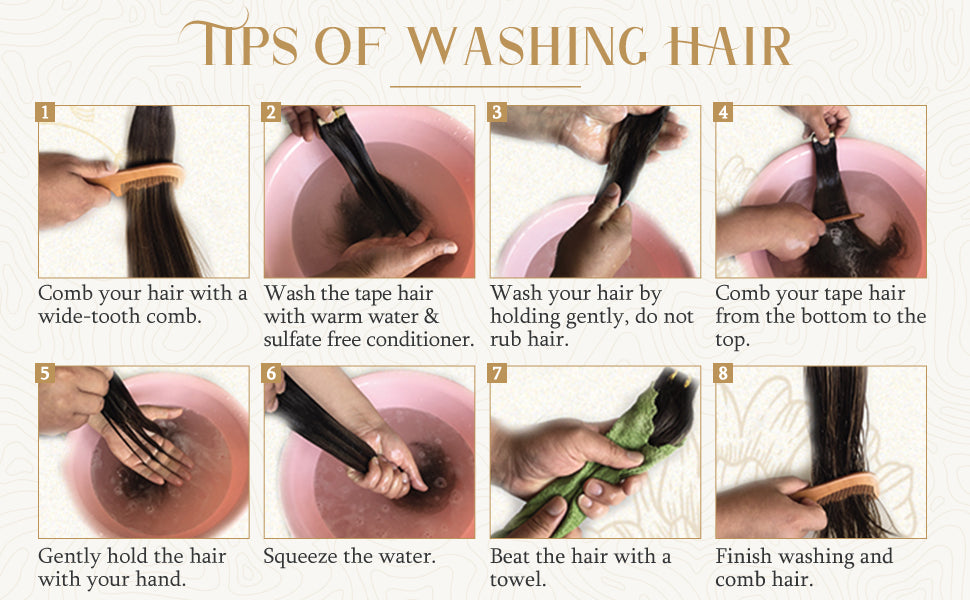 TIPS OF WASHING HAIR

1
Comb your hair with a wide-tooth comb.

2
Wash the tape hair with warm water & sulfate free conditioner.

3
Wash your hair by holding gently, do not rub hair.

4
Comb your tape hair from the bottom to the top.

5
Gently hold the hair with your hand.

6
Squeeze the water.

7
Beat the hair with a towel.

8
Finish washing and comb hair.