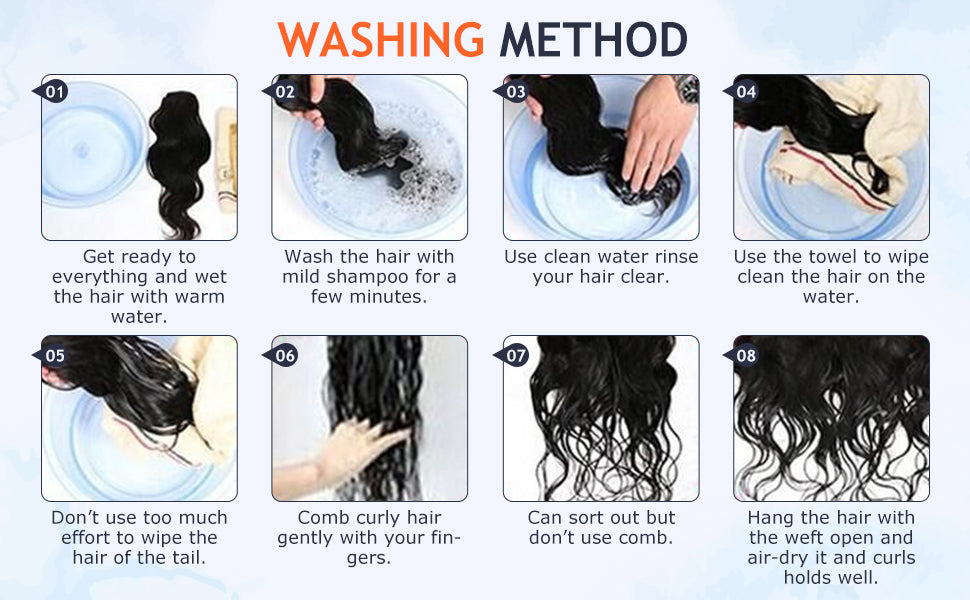 WASHING METHOD

01
Get ready to everything and wet the hair with warm water.

02
Wash the hair with mild shampoo for a few minutes.

03
Use clean water rinse your hair clear.

04
Use the towel to wipe clean the hair on the water.

05
Don't use too much effort to wipe the hair of the tail.

06
Comb curly hair gently with your fingers.

07
Can sort out but don't use comb.

08
Hang the hair with the weft open and air-dry it and curls holds well.