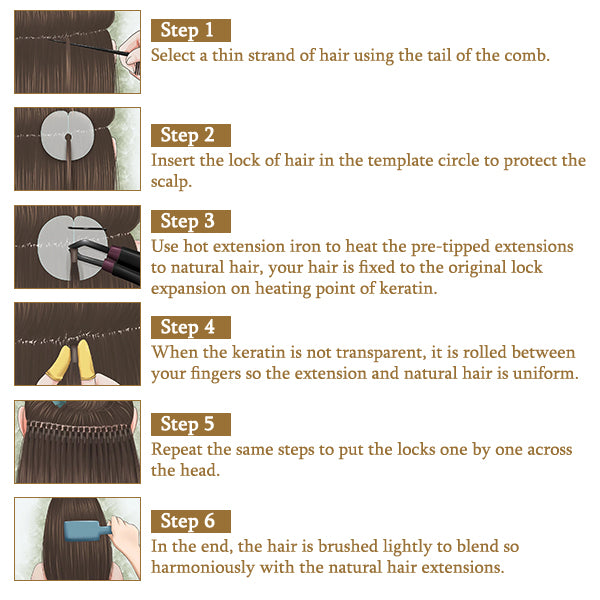 Step 1
Select a thin strand of hair using the tail of the comb.

Step 2
Insert the lock of hair in the template circle to protect the scalp.

Step 3
Use hot extension iron to heat the pre-tipped extensions to natural hair, your hair is fixed to the original lock expansion on heating point of keratin.

Step 4
When the keratin is not transparent, it is rolled between your fingers so the extension and natural hair is uniform.

Step 5
Repeat the same steps to put the locks one by one across the head.

Step 6
In the end, the hair is brushed lightly to blend so harmoniously with the natural hair extensions.