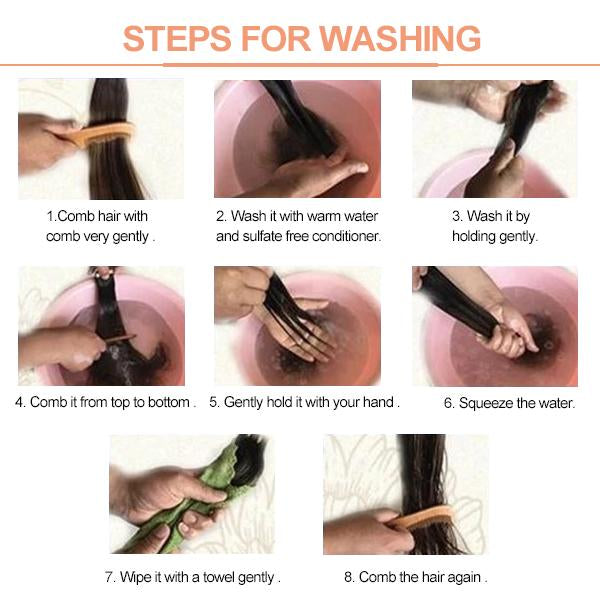 STEPS FOR WASHING

1.Comb hair with comb very gently .

2. Wash it with warm water and sulfate free conditioner.

3. Wash it by holding gently.

4. Comb it from top to bottom .

5. Gently hold it with your hand .

6. Squeeze the water.

7. Wipe it with a towel gently .

8. Comb the hair again .